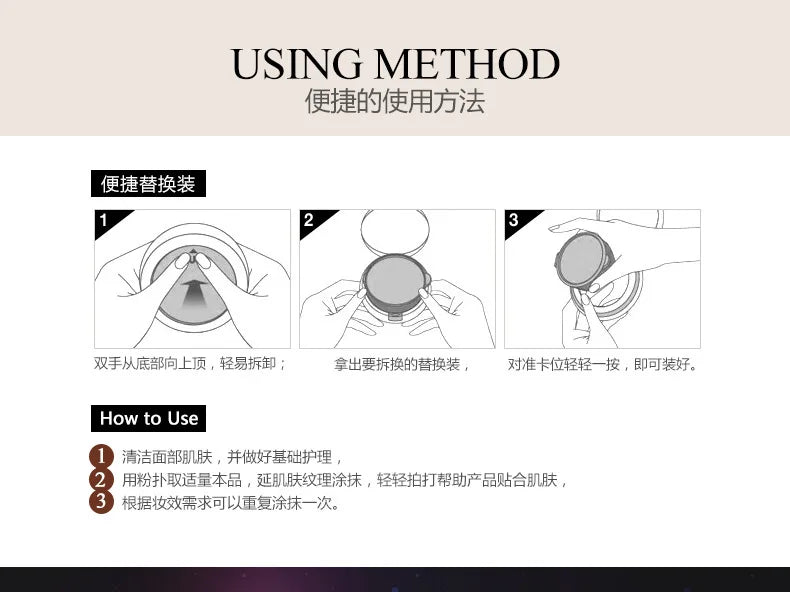 USING METHOD
便捷的使用方法

便捷替换装

1
双手从底部向上顶，轻易拆卸；

2
拿出要拆换的替换装，

3
对准卡位轻轻一按，即可装好。

How to Use

1 清洁面部肌肤，并做好基础护理，
2 用粉扑取适量本品，延肌肤纹理涂抹，轻轻拍打帮助产品贴合肌肤，
3 根据妆效需求可以重复涂抹一次。